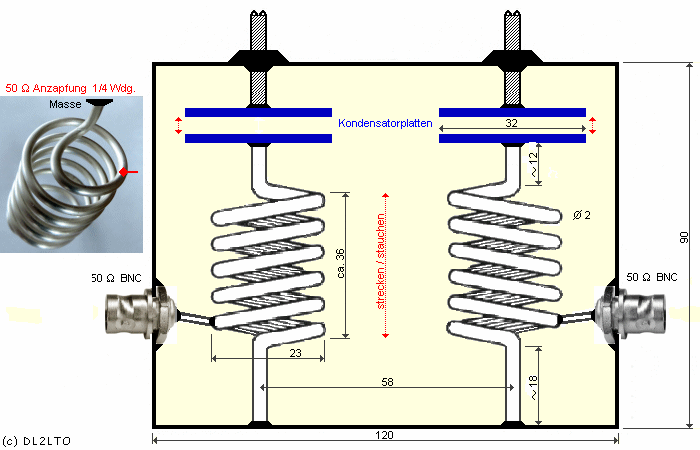 50 Ω Anzapfung 1/4 Wdg.
Masse

Kondensatorplatten

32

~12

Ø 2

ca. 36

strecken / stauchen

90

50 Ω BNC

50 Ω BNC

23

58

~18

120

(c) DL2LTO